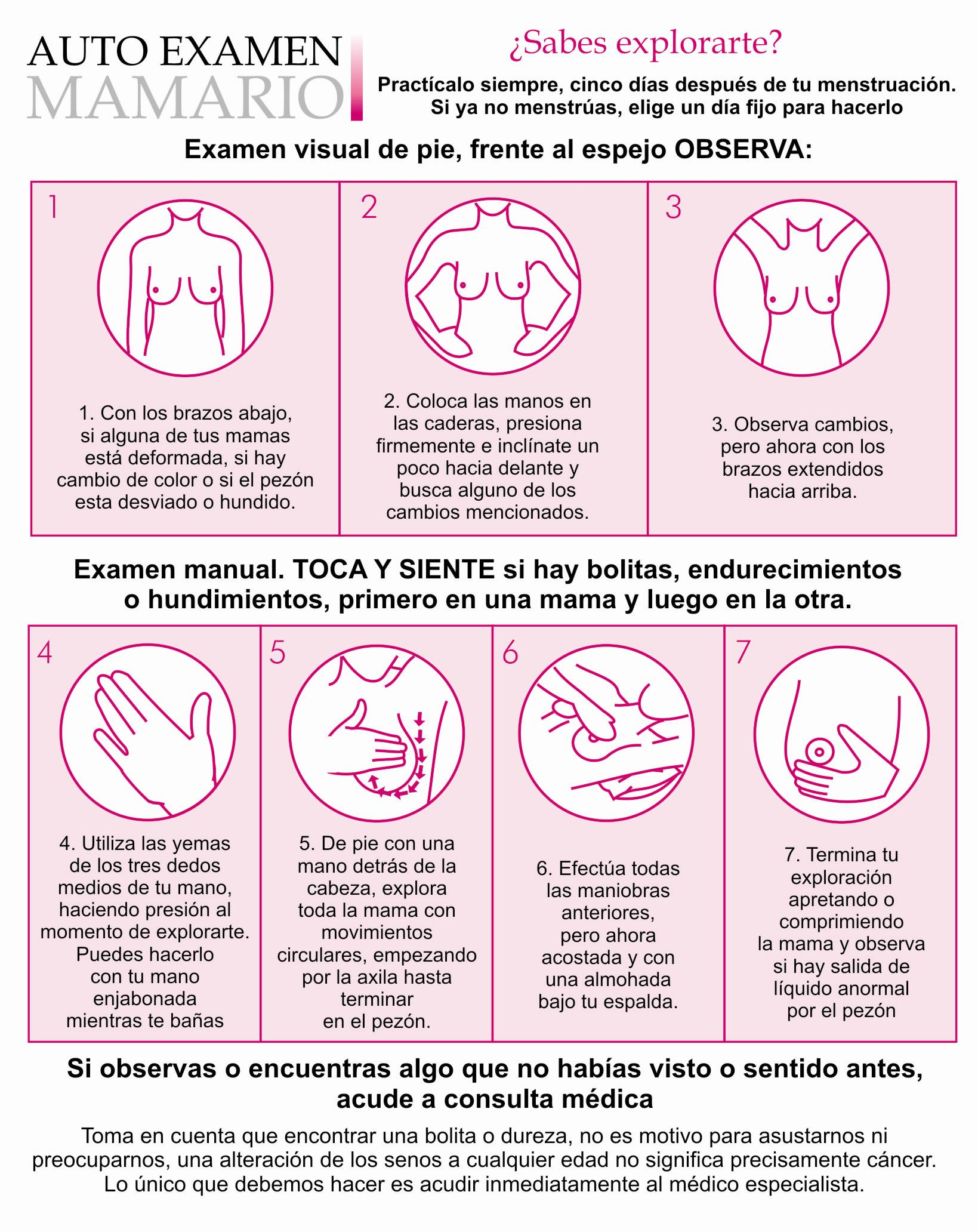 AUTO EXAMEN
MAMARIO

¿Sabes explorarte?

Practícalo siempre, cinco días después de tu menstruación. Si ya no menstrúas, elige un día fijo para hacerlo

Examen visual de pie, frente al espejo OBSERVA:

1

1. Con los brazos abajo, si alguna de tus mamas está deformada, si hay cambio de color o si el pezón esta desviado o hundido.

2

2. Coloca las manos en las caderas, presiona firmemente e inclínate un poco hacia delante y busca alguno de los cambios mencionados.

3

3. Observa cambios, pero ahora con los brazos extendidos hacia arriba.

Examen manual. TOCA Y SIENTE si hay bolitas, endurecimientos o hundimientos, primero en una mama y luego en la otra.

4

4. Utiliza las yemas de los tres dedos medios de tu mano, haciendo presión al momento de explorarte. Puedes hacerlo con tu mano enjabonada mientras te bañas

5

5. De pie con una mano detrás de la cabeza, explora toda la mama con movimientos circulares, empezando por la axila hasta terminar en el pezón.

6

6. Efectúa todas las maniobras anteriores, pero ahora acostada y con una almohada bajo tu espalda.

7

7. Termina tu exploración apretando o comprimiendo la mama y observa si hay salida de líquido anormal por el pezón

Si observas o encuentras algo que no habías visto o sentido antes, acude a consulta médica

Toma en cuenta que encontrar una bolita o dureza, no es motivo para asustarnos ni preocuparnos, una alteración de los senos a cualquier edad no significa precisamente cáncer. Lo único que debemos hacer es acudir inmediatamente al médico especialista.